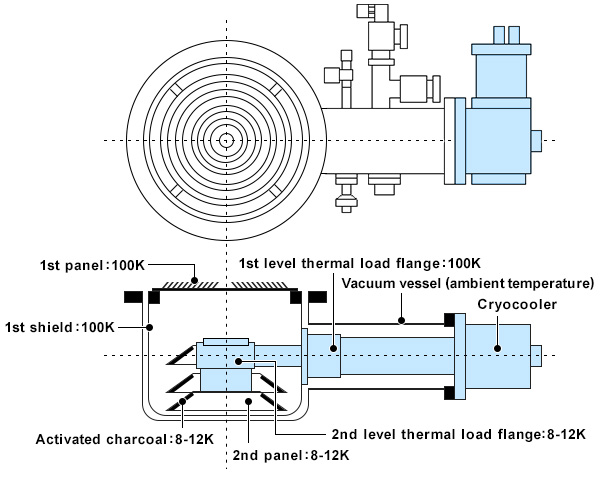 1st panel:100K

1st level thermal load flange:100K

Vacuum vessel (ambient temperature)

Cryocooler

1st shield:100K

Activated charcoal:8-12K

2nd level thermal load flange:8-12K

2nd panel:8-12K